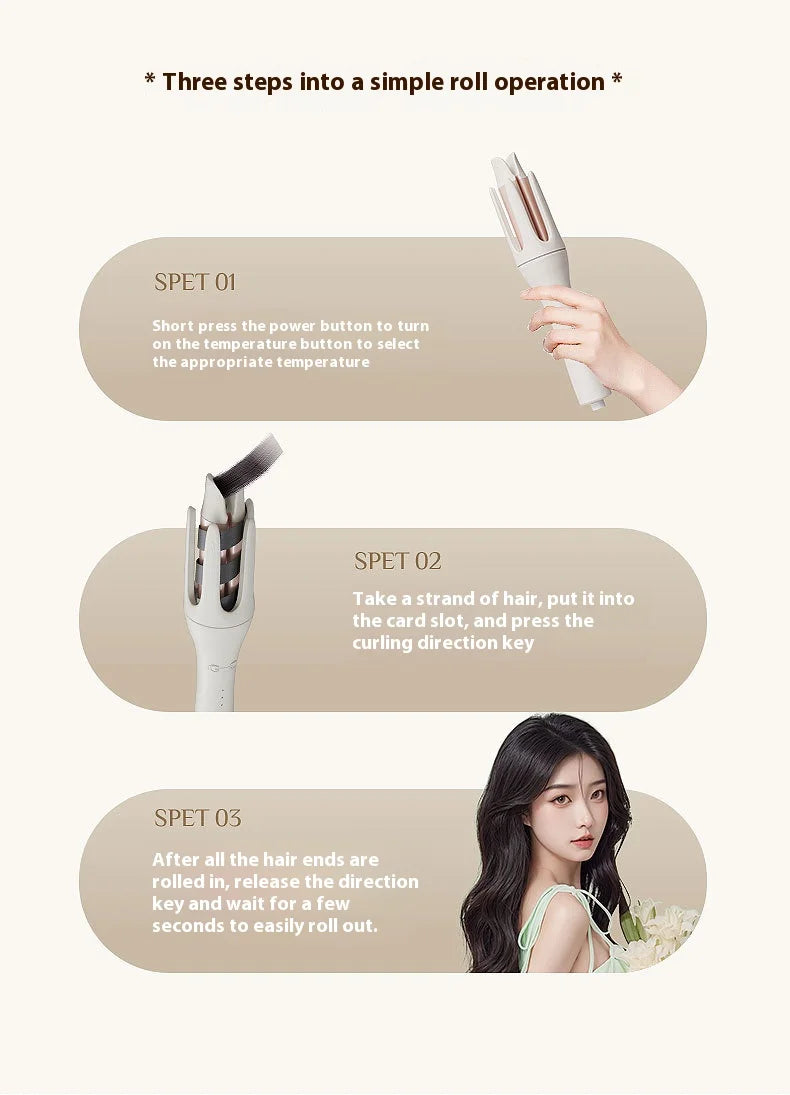 * Three steps into a simple roll operation *

SPET 01

Short press the power button to turn on the temperature button to select the appropriate temperature

SPET 02

Take a strand of hair, put it into the card slot, and press the curling direction key

SPET 03

After all the hair ends are rolled in, release the direction key and wait for a few seconds to easily roll out.